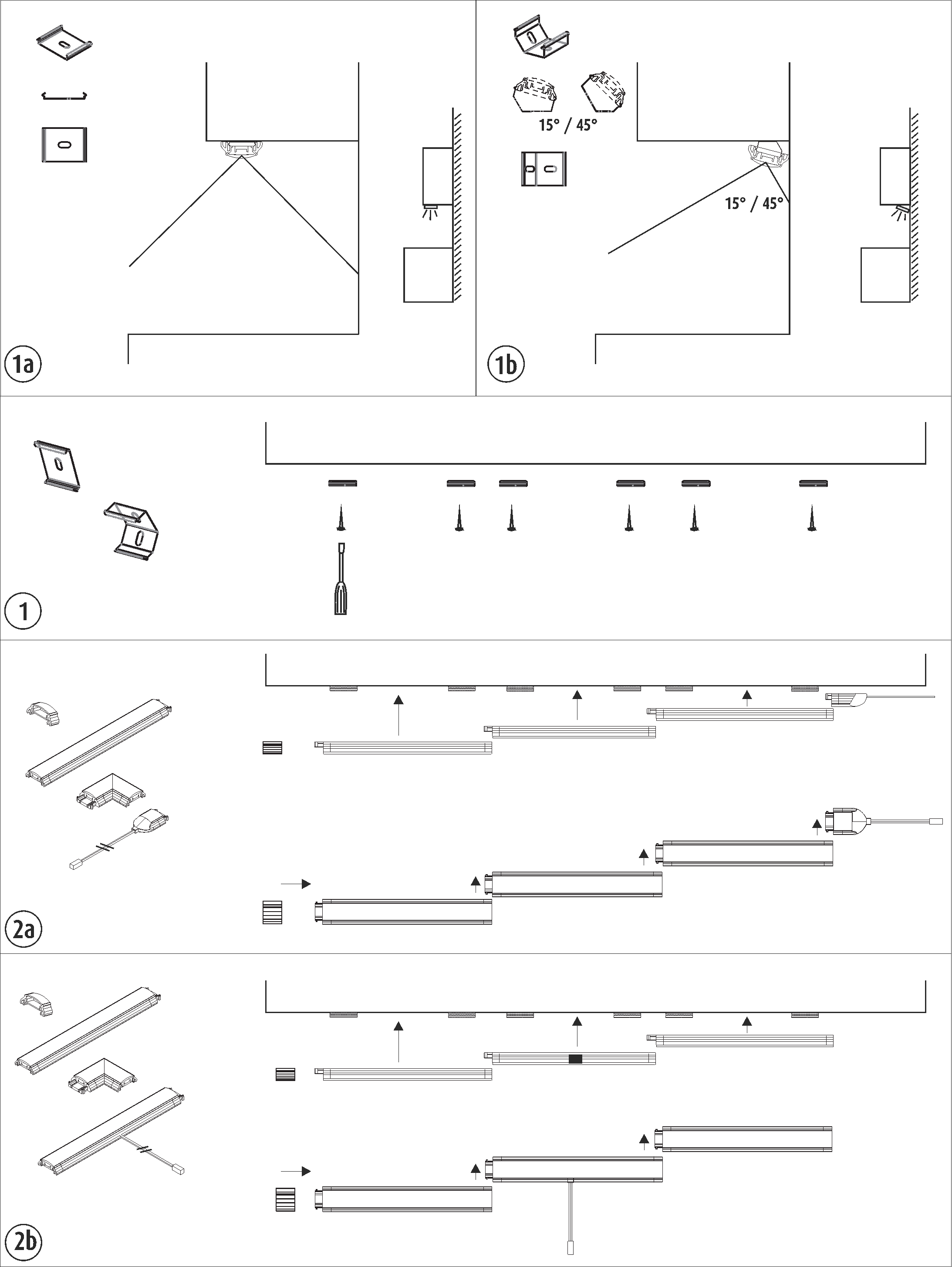 1a

15° / 45°

15° / 45°

1b

1

2a

2b