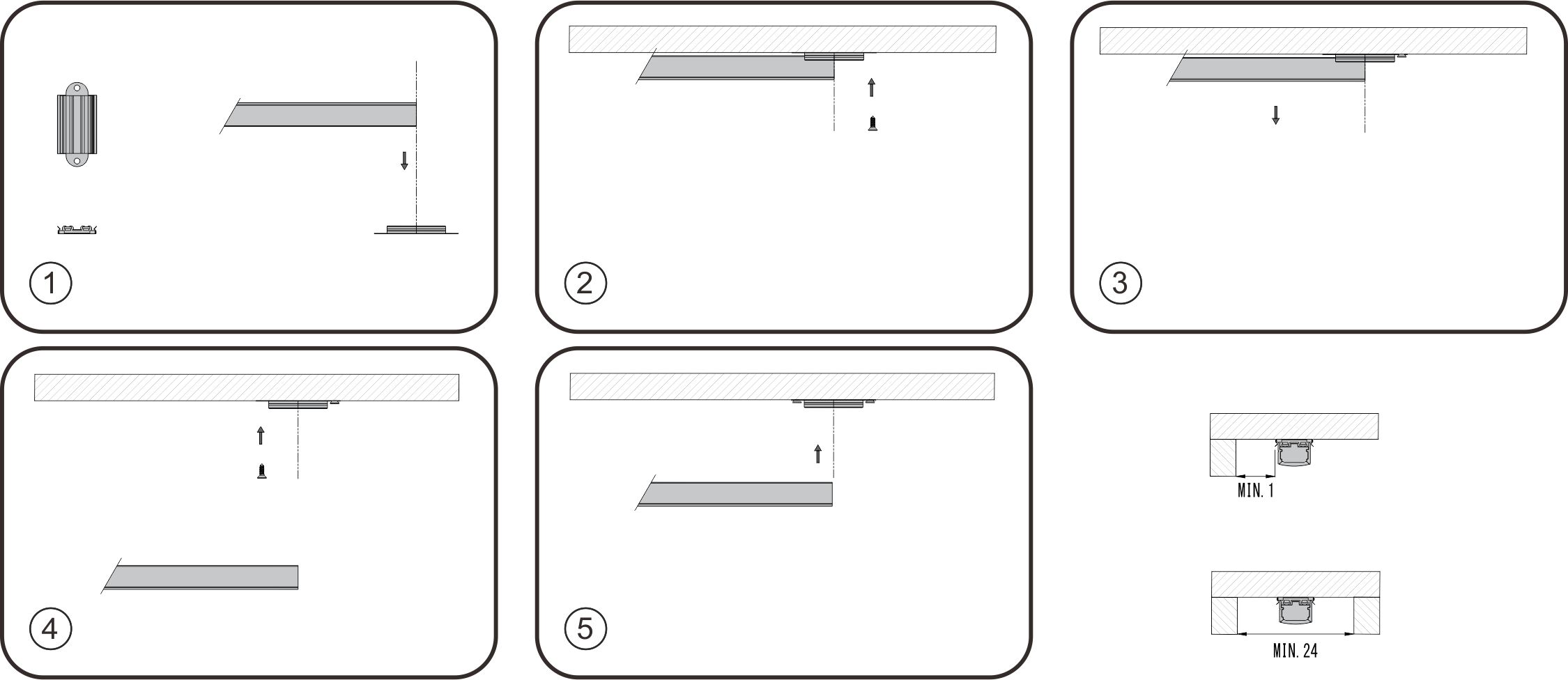 1

2

3

4

5

MIN. 1

MIN. 24